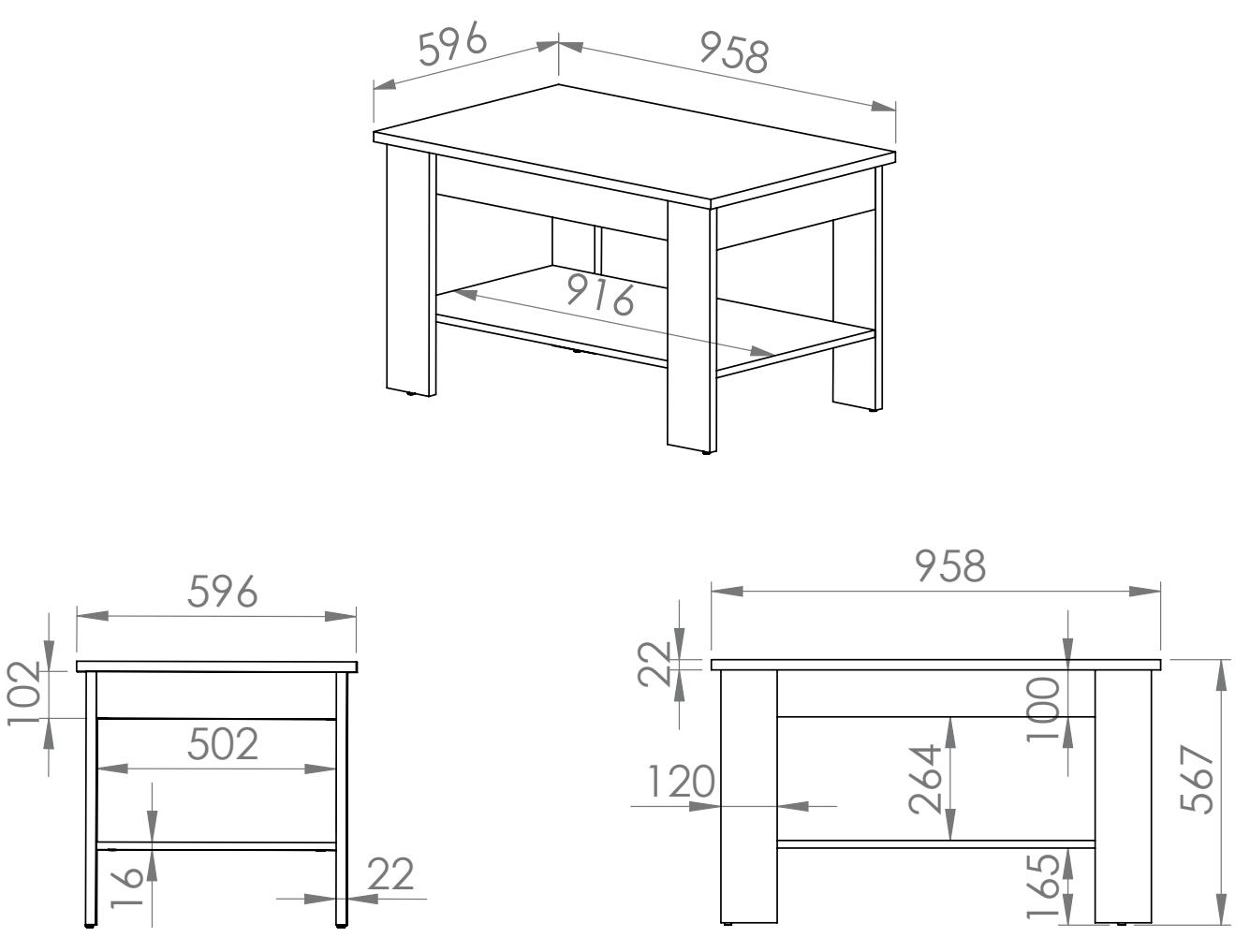 596
958
916

596
102
502
16
22

958
22
100
120
264
567
165