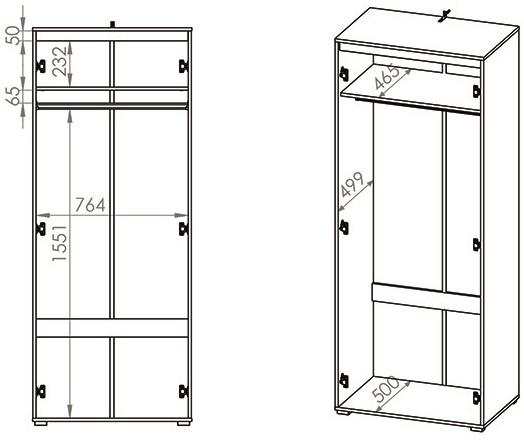 50
232
65
764
1551
465
499
500