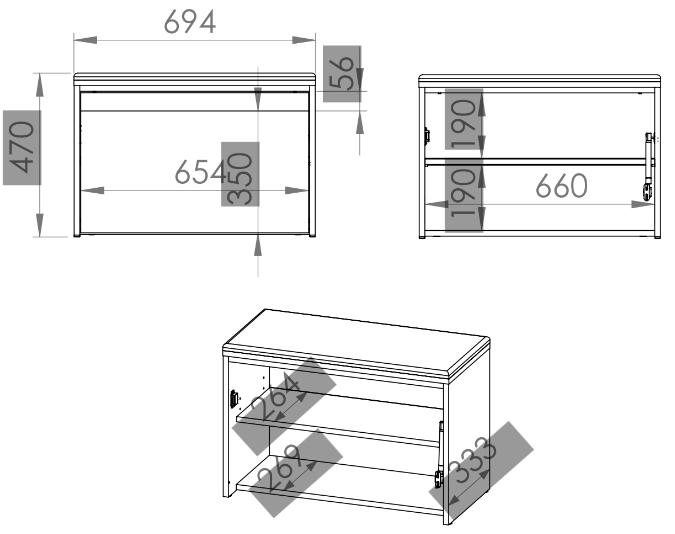 694
56
470
654
350
190
190
660
264
269
333