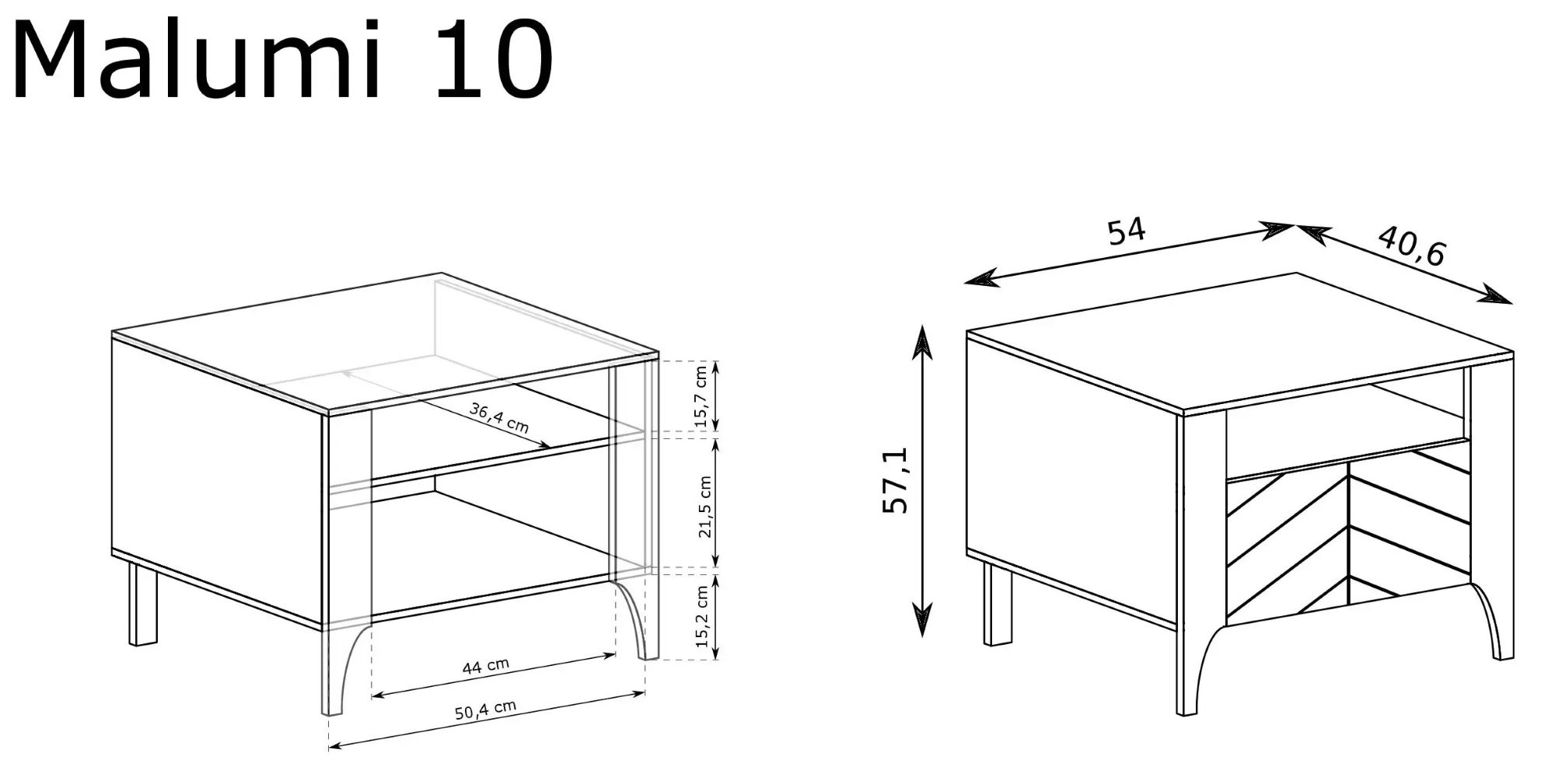 Malumi 10

36,4 cm

15,7 cm

21,5 cm

15,2 cm

44 cm

50,4 cm

54

40,6

57,1