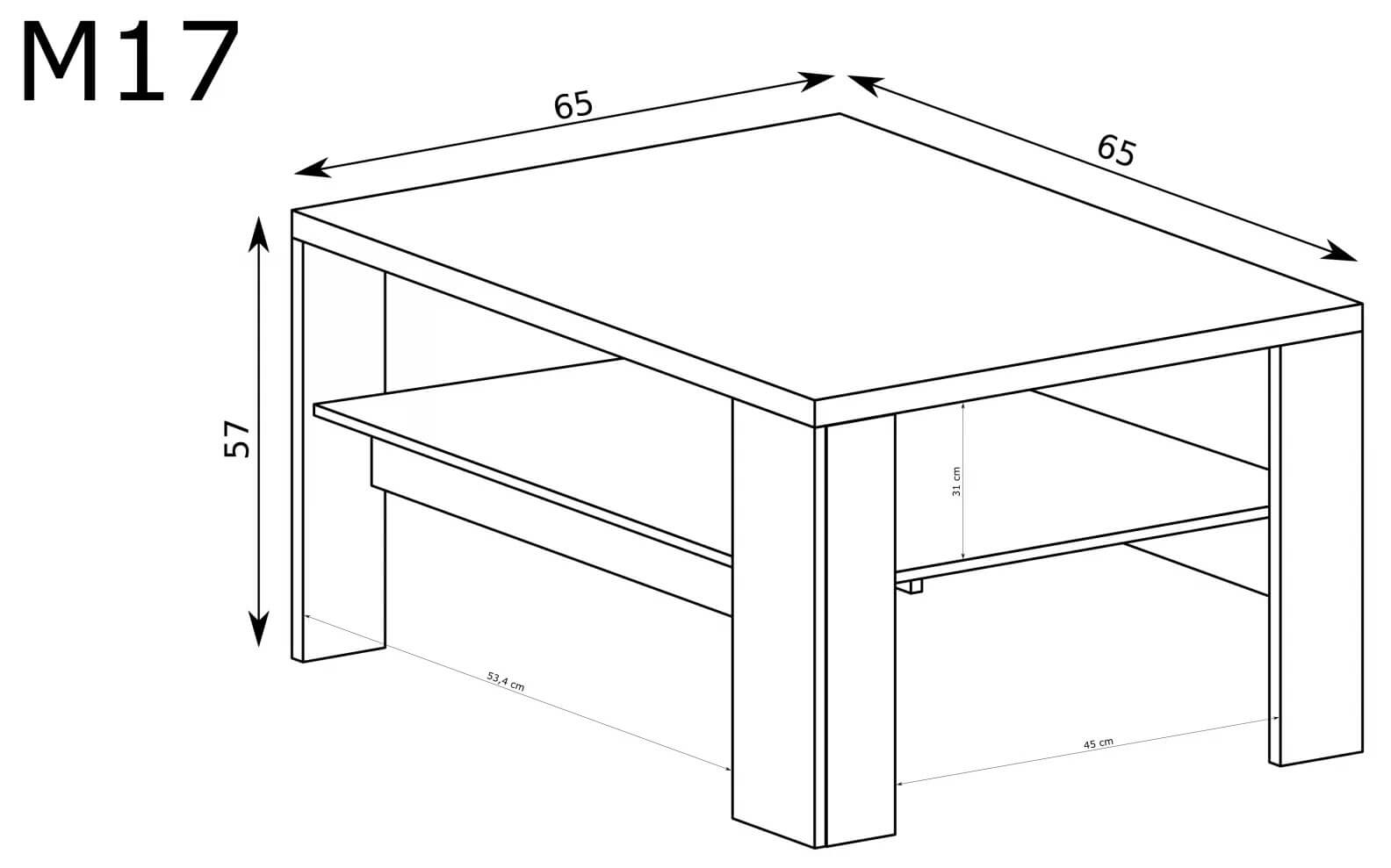 M17

65

65

57

31 cm

53,4 cm

45 cm