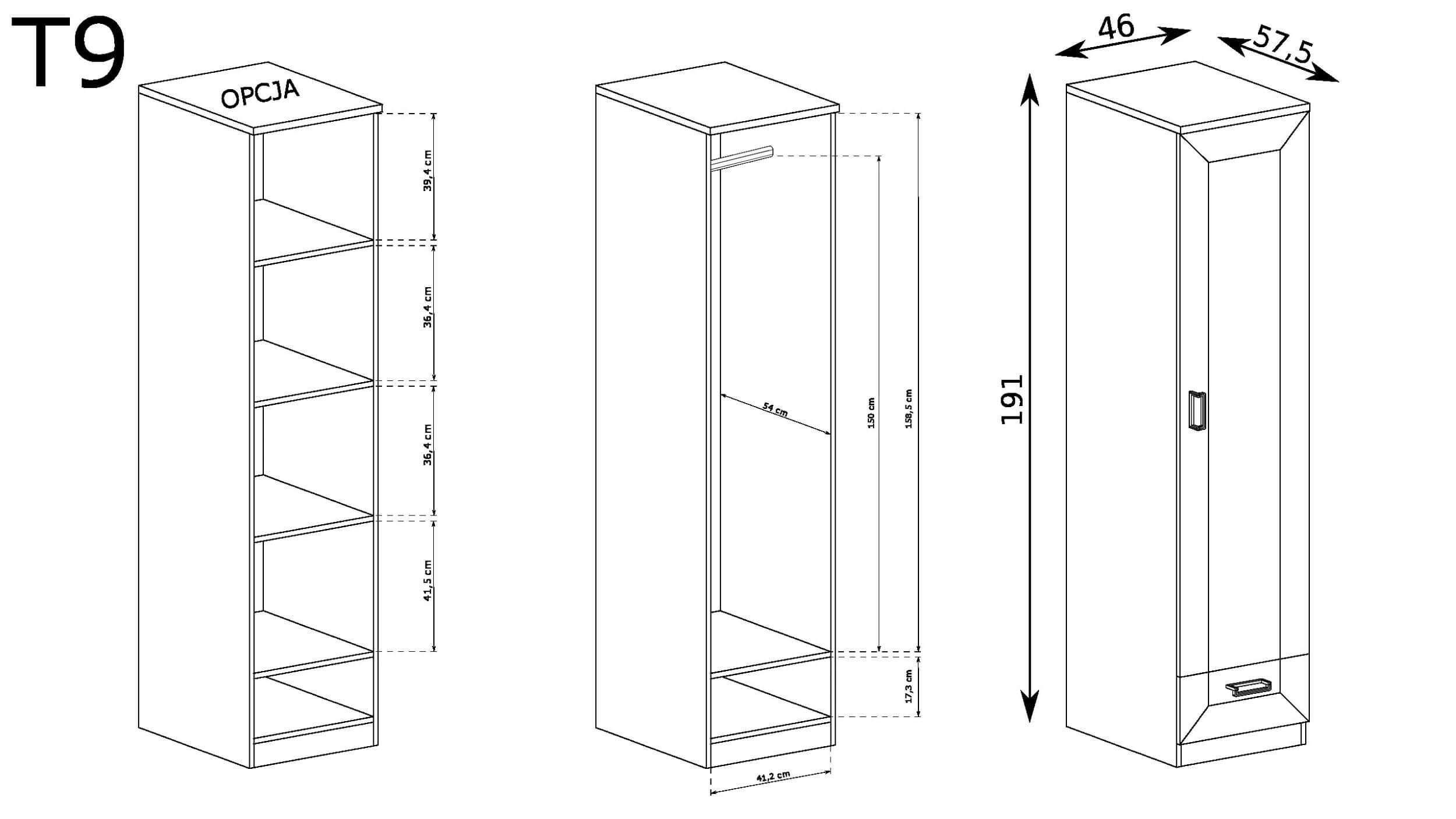 T9

OPCJA

39,4 cm

36,4 cm

36,4 cm

41,5 cm

54 cm

150 cm

158,5 cm

17,3 cm

41,2 cm

46

57,5

191