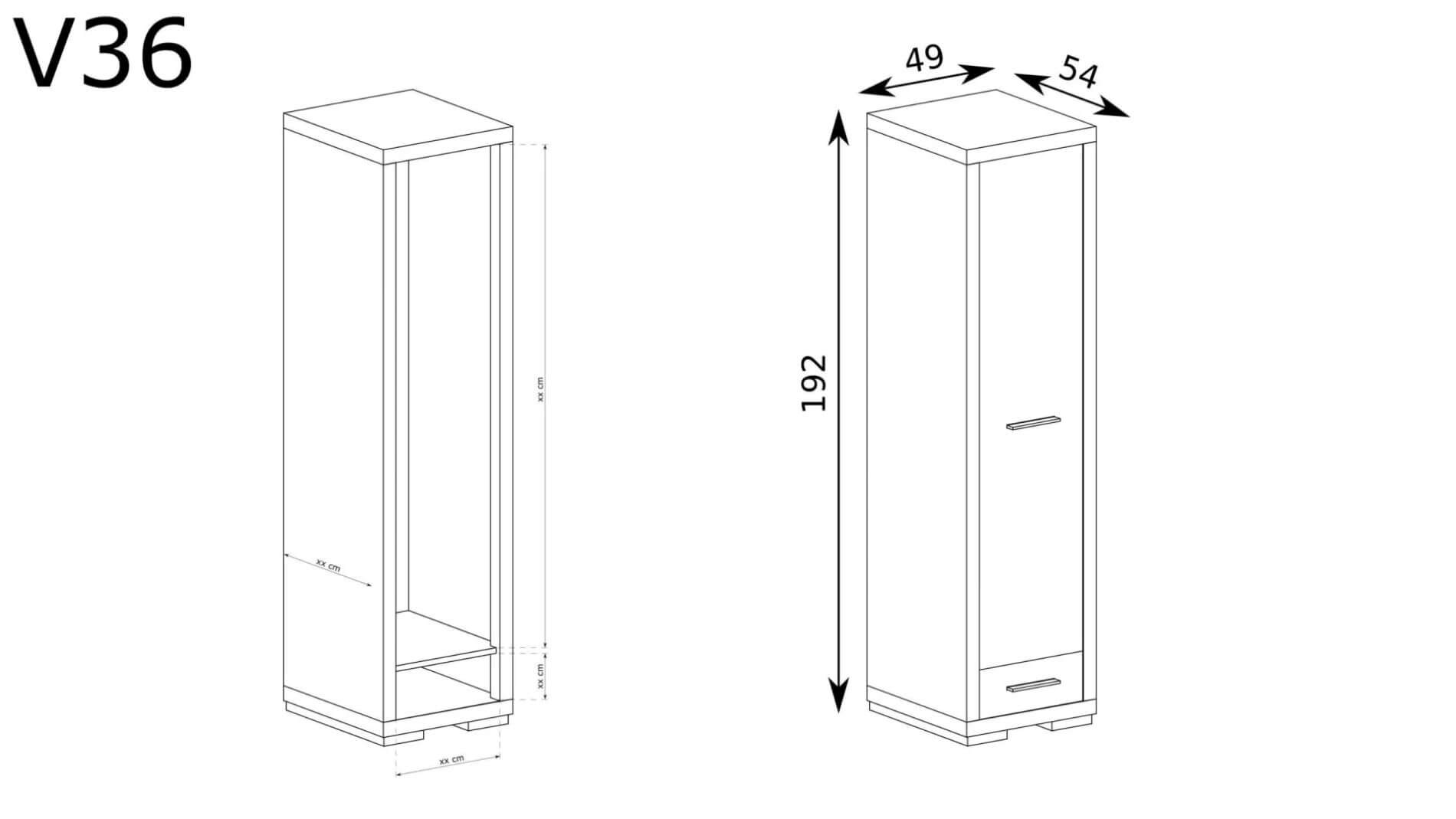 V36

xx cm

xx cm

xx cm

xx cm

49

54

192