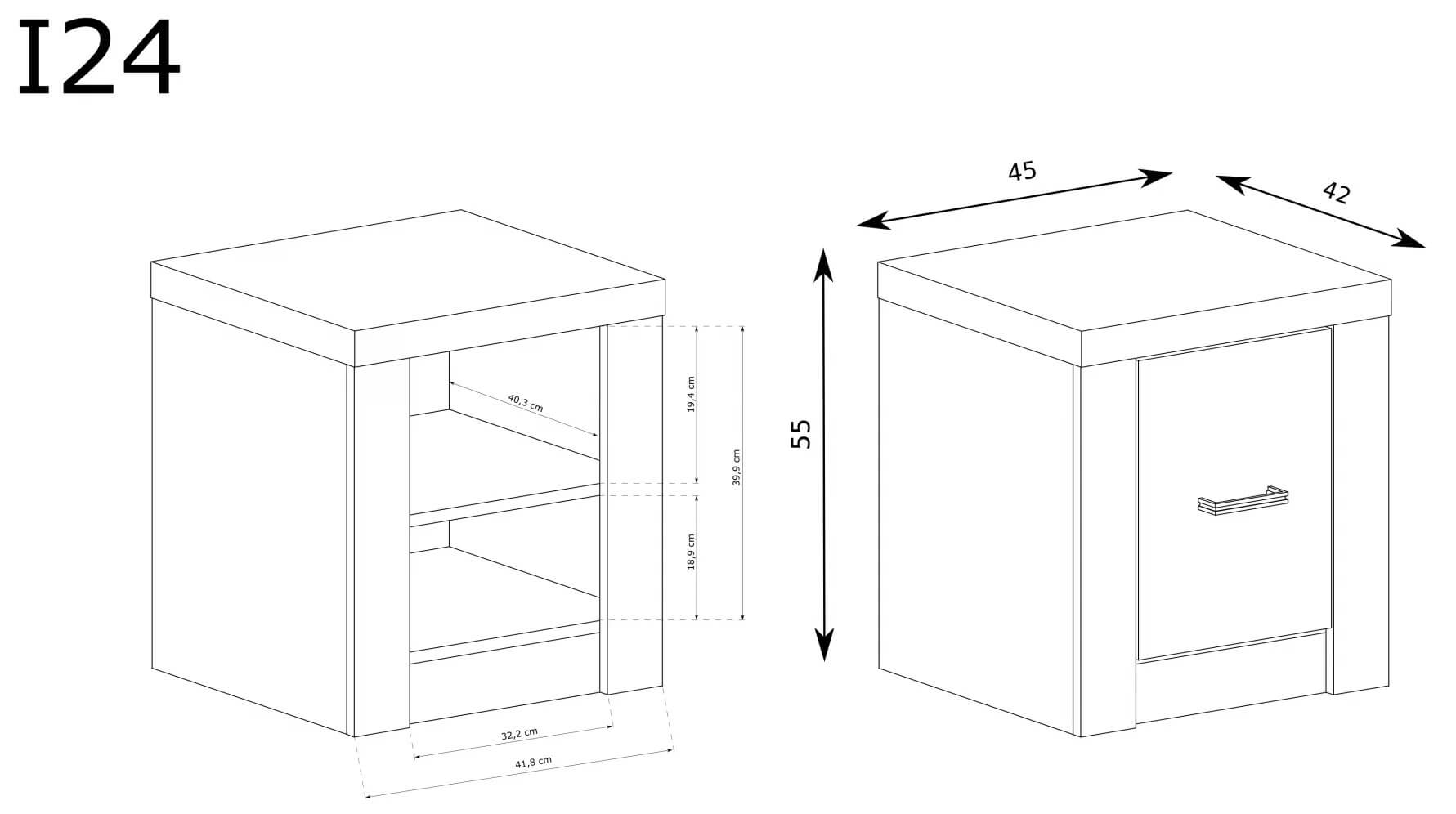 I24

40,3 cm
19,4 cm
39,9 cm
18,9 cm
32,2 cm
41,8 cm

45
42
55