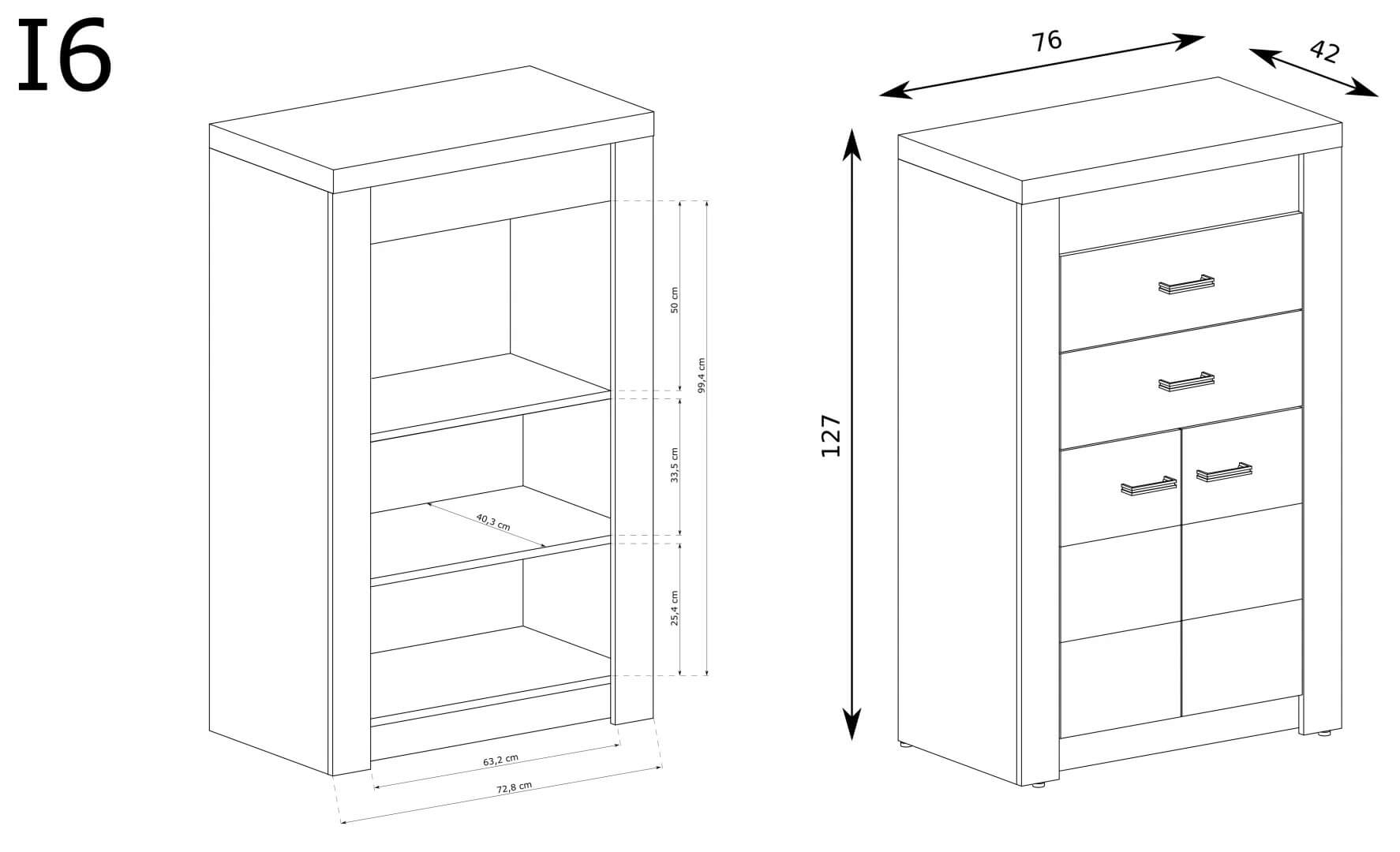 I6

50 cm
99,4 cm
33,5 cm
40,3 cm
25,4 cm
63,2 cm
72,8 cm

76
42
127