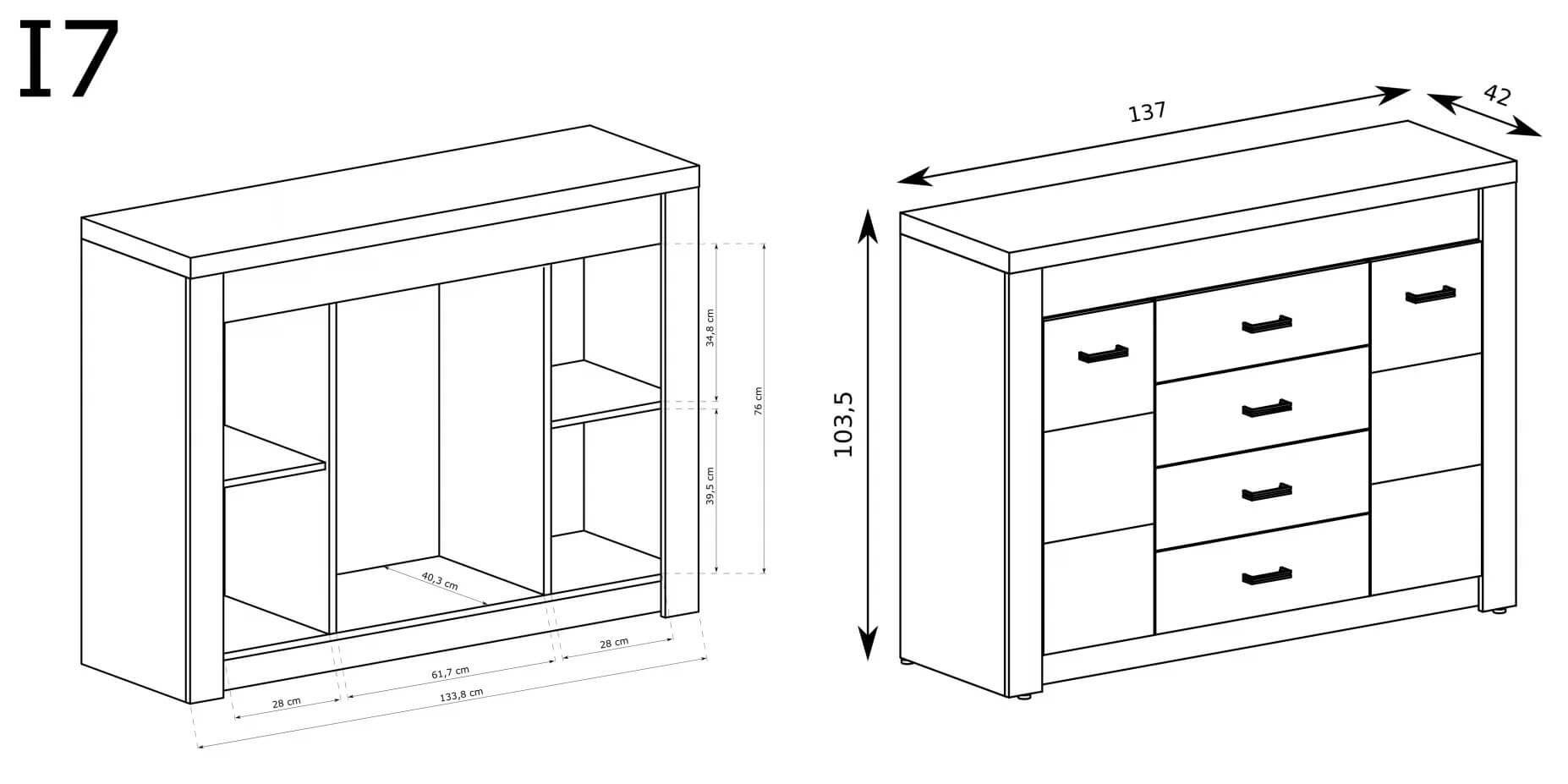 I7

34,8 cm

76 cm

39,5 cm

40,3 cm

28 cm

61,7 cm

28 cm

133,8 cm

137

42

103,5