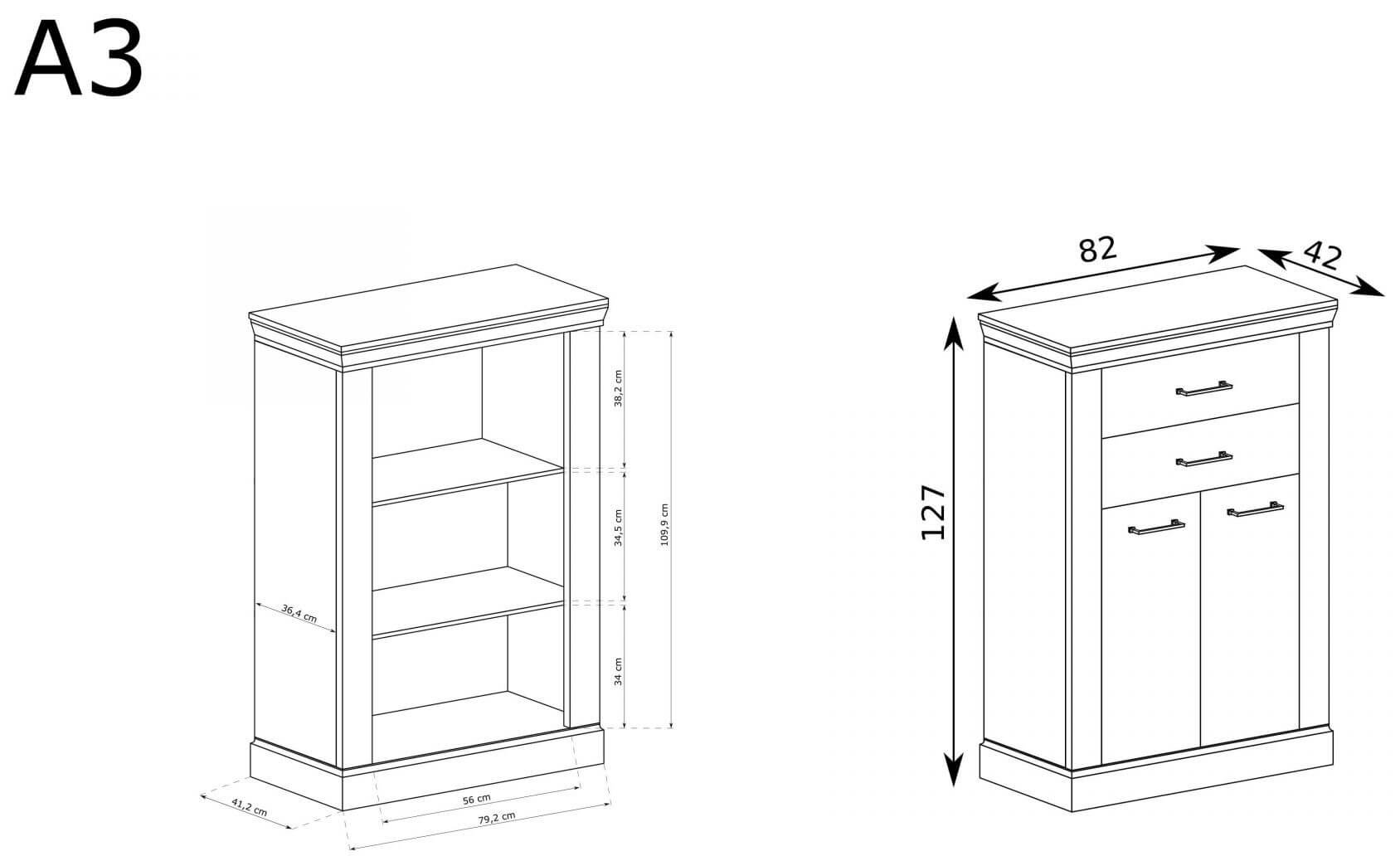 A3

38,2 cm
34,5 cm
109,9 cm
34 cm
36,4 cm
41,2 cm
56 cm
79,2 cm

82
42
127