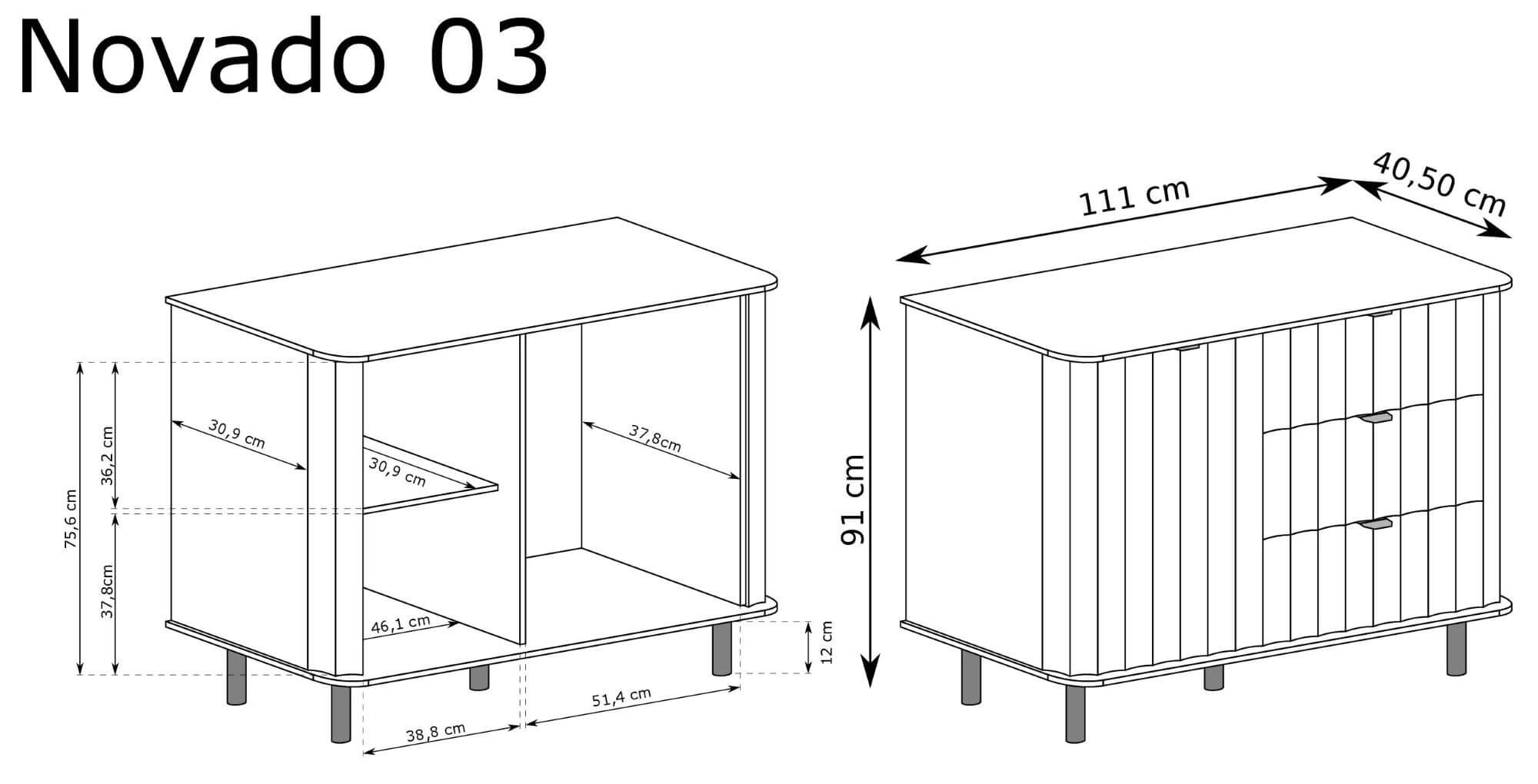 Novado 03

75,6 cm
36,2 cm
37,8cm
30,9 cm
30,9 cm
37,8cm
46,1 cm
12 cm
38,8 cm
51,4 cm

111 cm
40,50 cm
91 cm