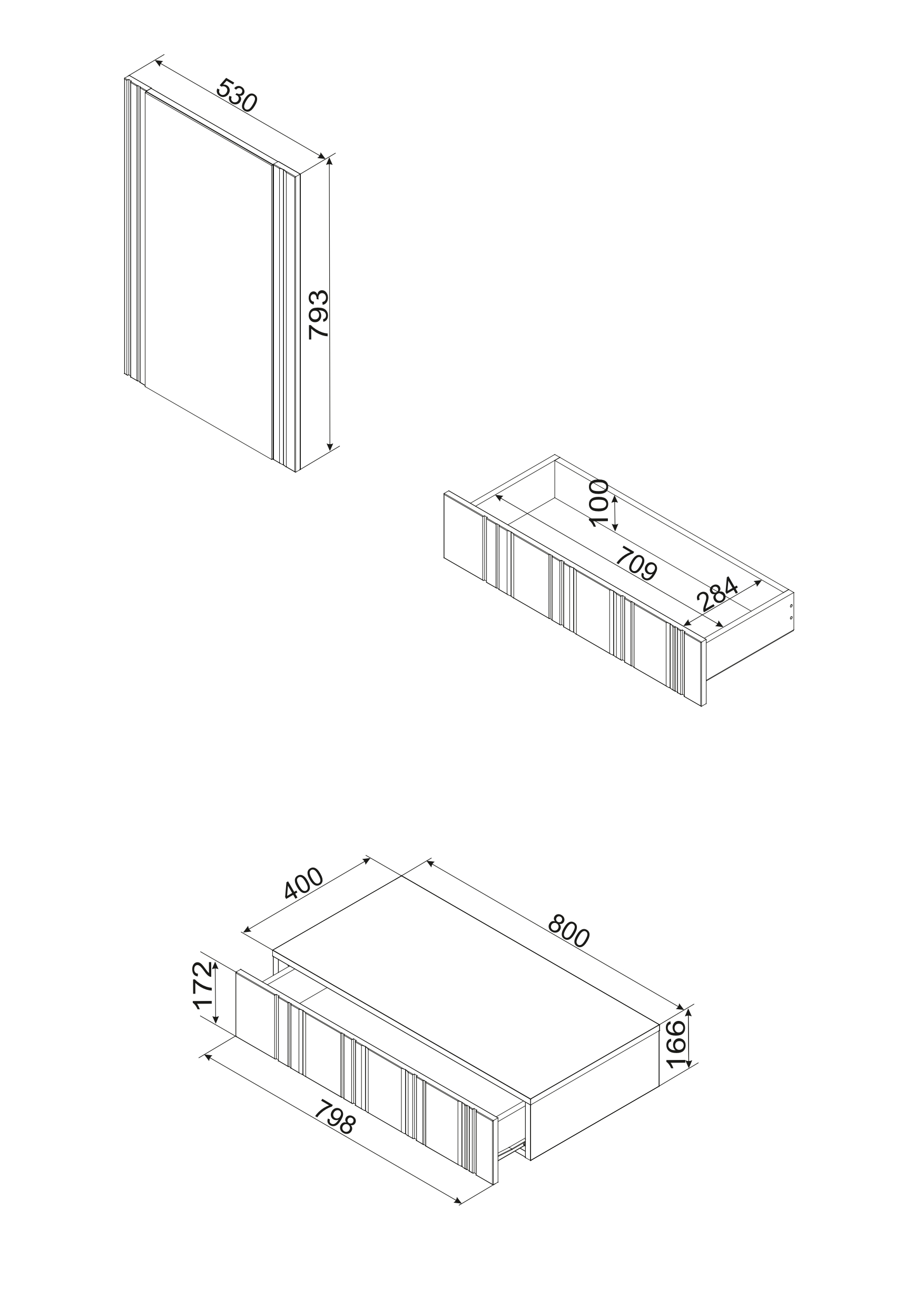 530

793

100

709

284

400

800

172

166

798